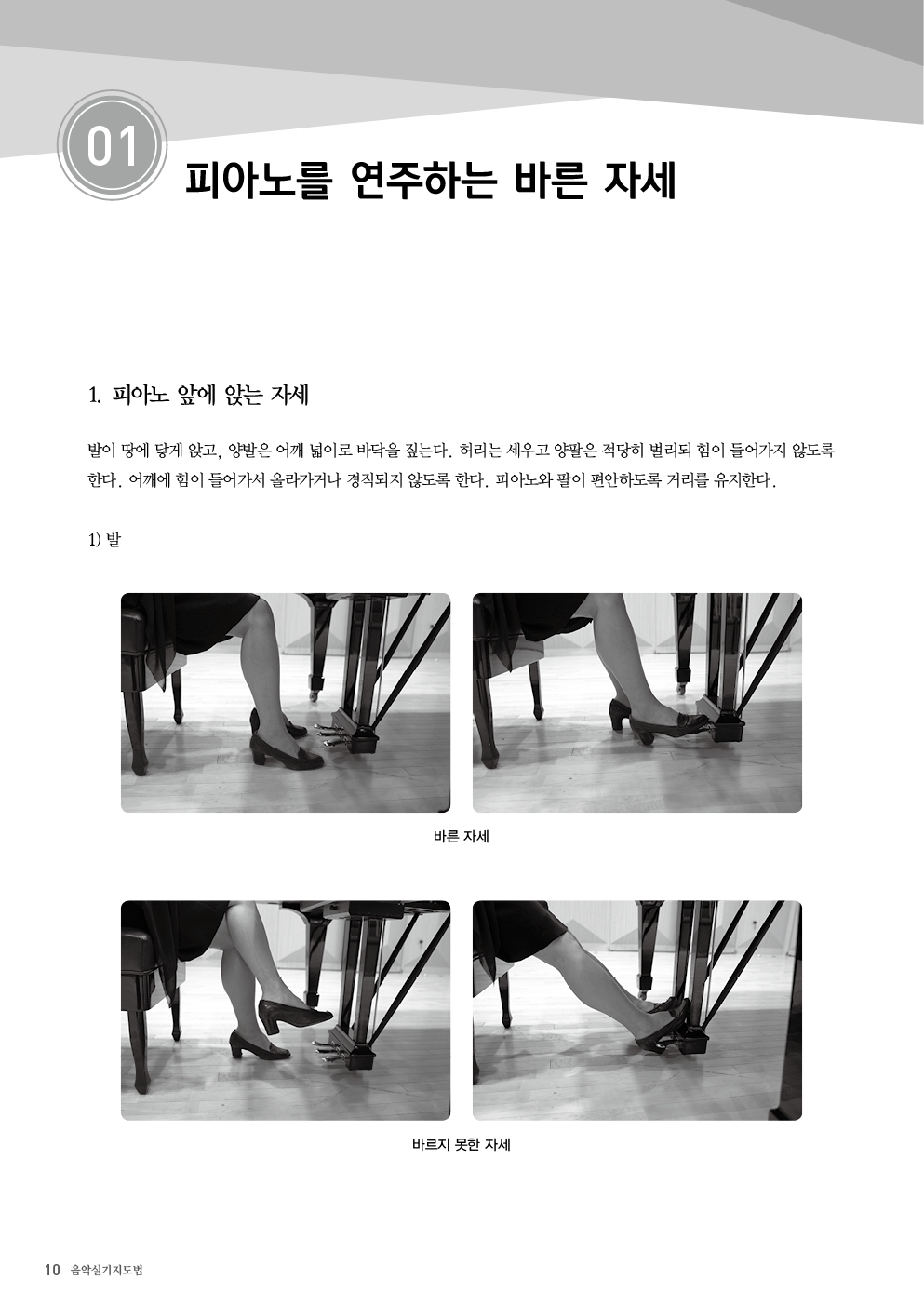 01

피아노를 연주하는 바른 자세

1. 피아노 앞에 앉는 자세

발이 땅에 닿게 앉고, 양발은 어깨 넓이로 바닥을 짚는다. 허리는 세우고 양팔은 적당히 벌리되 힘이 들어가지 않도록 한다. 어깨에 힘이 들어가서 올라가거나 경직되지 않도록 한다. 피아노와 팔이 편안하도록 거리를 유지한다.

1) 발

바른 자세

바르지 못한 자세

10 음악실기지도법